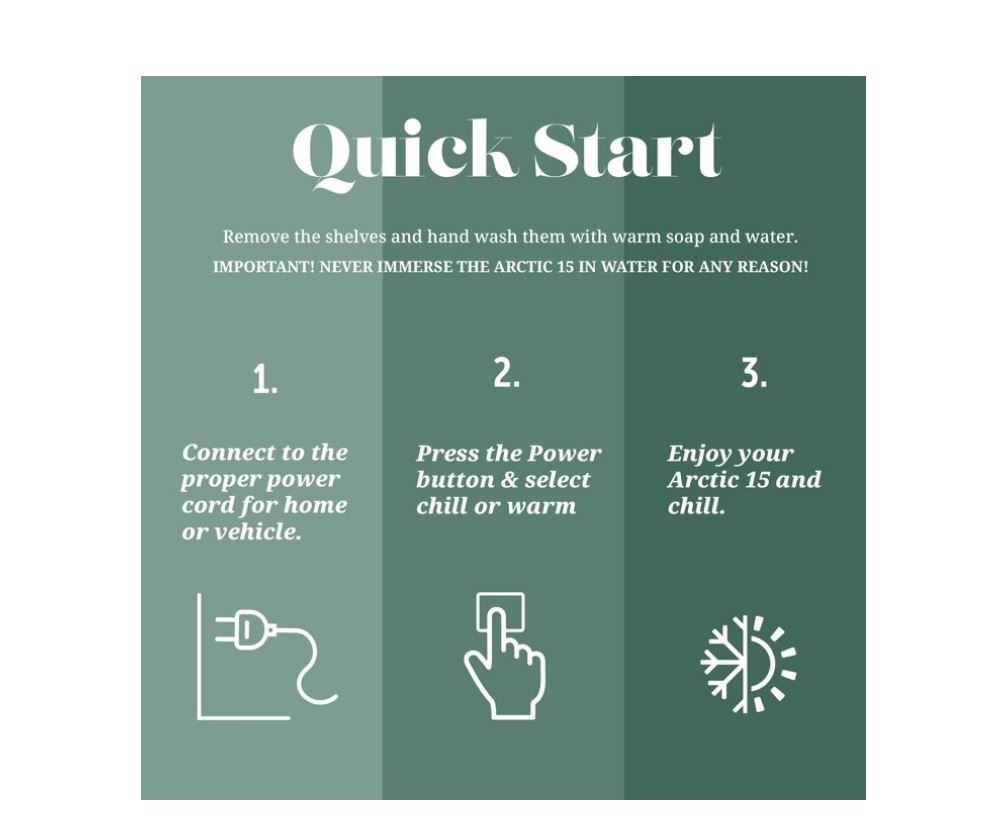 Quick Start

Remove the shelves and hand wash them with warm soap and water.
IMPORTANT! NEVER IMMERSE THE ARCTIC 15 IN WATER FOR ANY REASON!

1.

Connect to the proper power cord for home or vehicle.

2.

Press the Power button & select chill or warm

3.

Enjoy your Arctic 15 and chill.