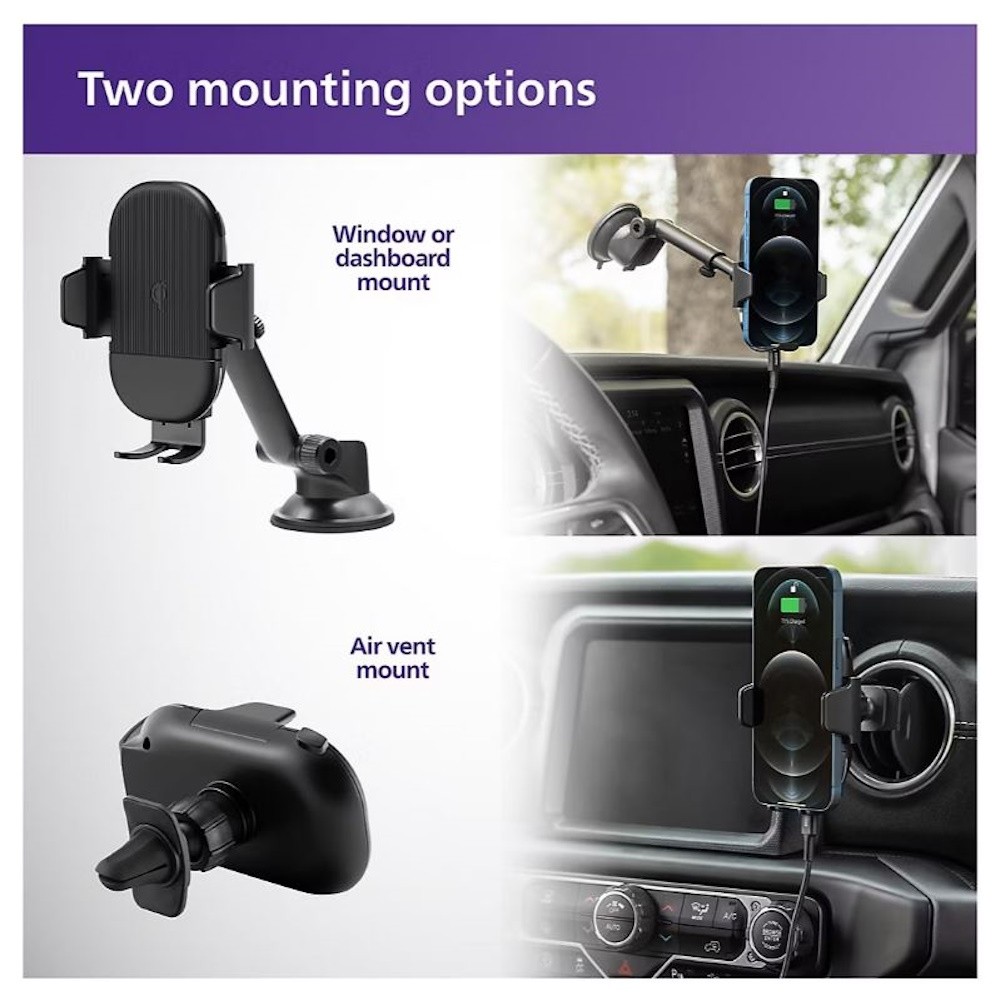 Two mounting options

Window or dashboard mount

Air vent mount