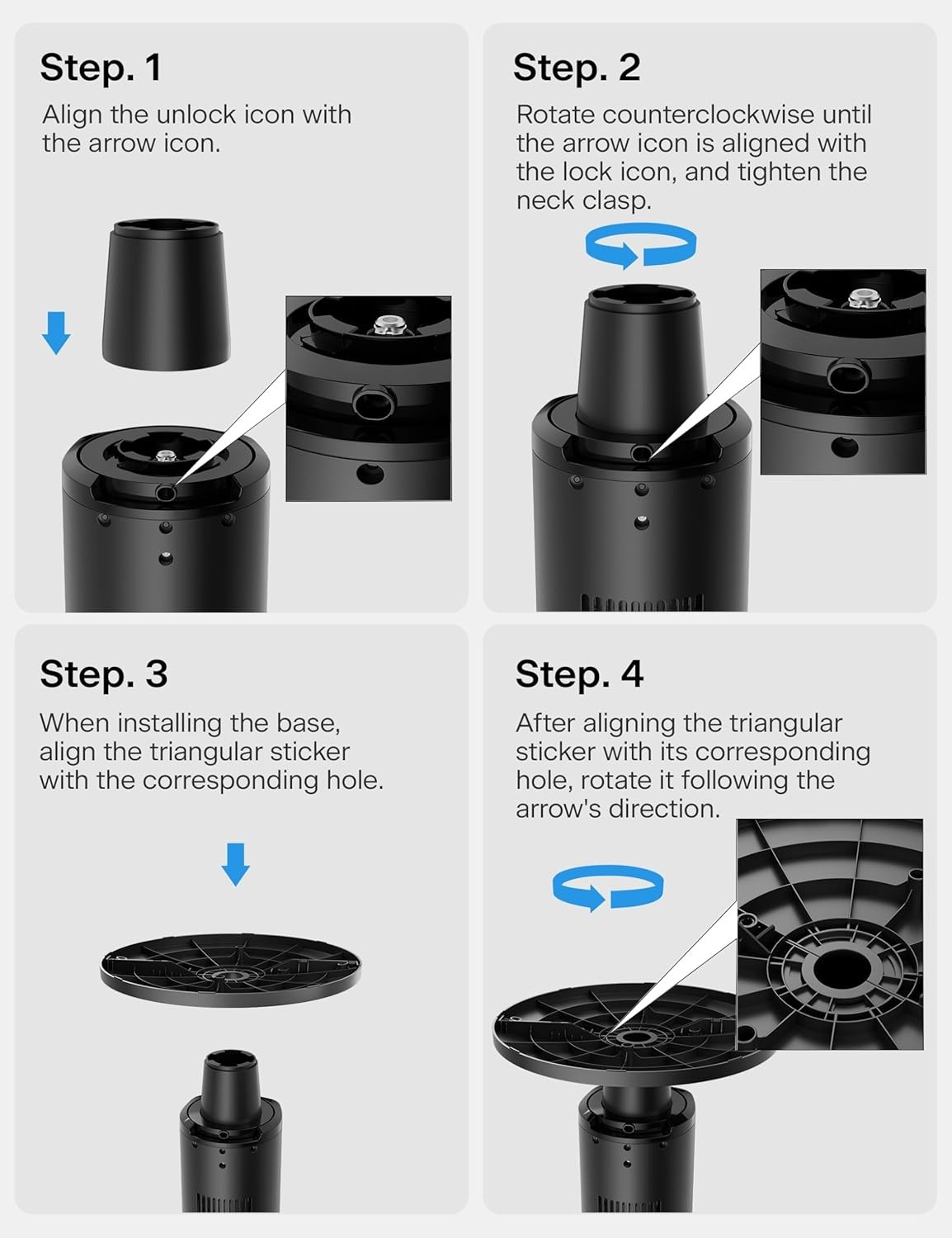 Step. 1

Align the unlock icon with the arrow icon.

Step. 2

Rotate counterclockwise until the arrow icon is aligned with the lock icon, and tighten the neck clasp.

Step. 3

When installing the base, align the triangular sticker with the corresponding hole.

Step. 4

After aligning the triangular sticker with its corresponding hole, rotate it following the arrow's direction.